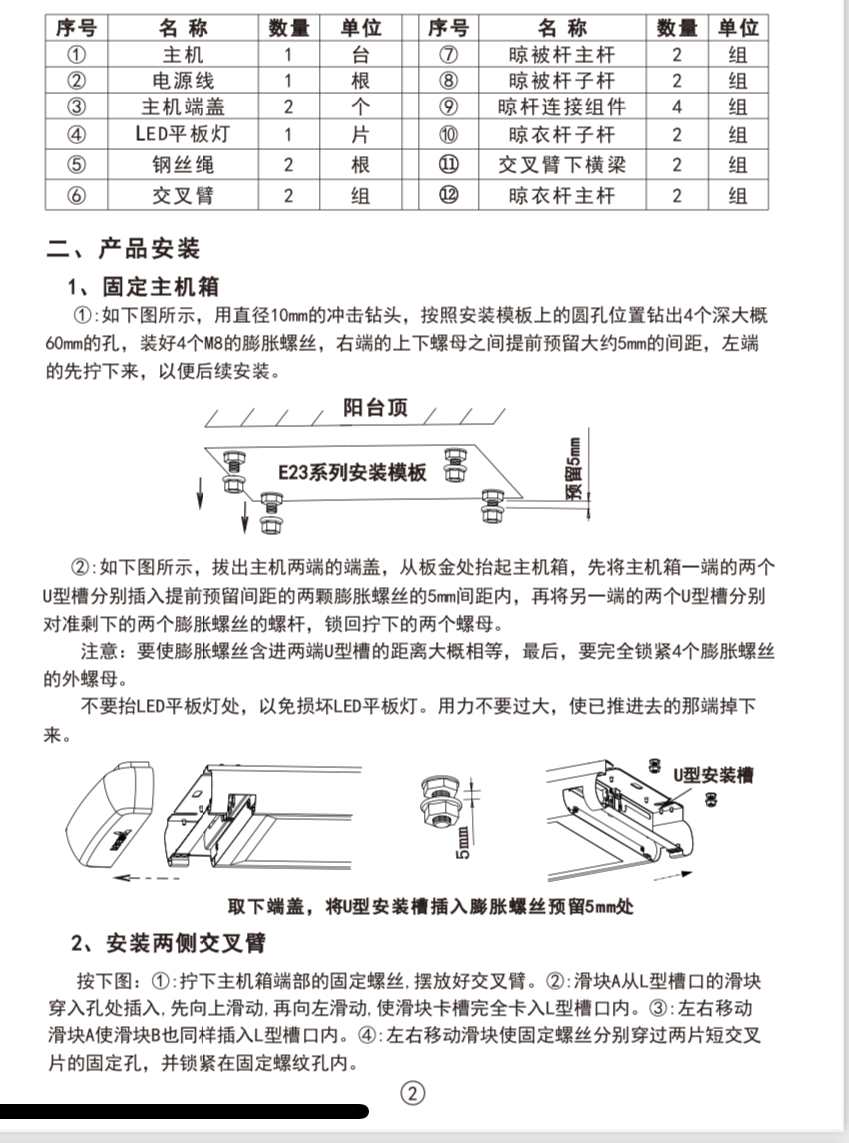 | 序号 | 名 称 | 数量 | 单位 | 序号 | 名 称 | 数量 | 单位 |
|---|---|---|---|---|---|---|---|
| ① | 主机 | 1 | 台 | ⑦ | 晾被杆主杆 | 2 | 组 |
| ② | 电源线 | 1 | 根 | ⑧ | 晾被杆子杆 | 2 | 组 |
| ③ | 主机端盖 | 2 | 个 | ⑨ | 晾杆连接组件 | 4 | 组 |
| ④ | LED平板灯 | 1 | 片 | ⑩ | 晾衣杆子杆 | 2 | 组 |
| ⑤ | 钢丝绳 | 2 | 根 | ⑪ | 交叉臂下横梁 | 2 | 组 |
| ⑥ | 交叉臂 | 2 | 组 | ⑫ | 晾衣杆主杆 | 2 | 组 |

二、产品安装

1、固定主机箱

①:如下图所示，用直径10mm的冲击钻头，按照安装模板上的圆孔位置钻出4个深大概60mm的孔，装好4个M8的膨胀螺丝，右端的上下螺母之间提前预留大约5mm的间距，左端的先拧下来，以便后续安装。

阳台顶

E23系列安装模板

预留5mm

②:如下图所示，拔出主机两端的端盖，从板金处抬起主机箱，先将主机箱一端的两个U型槽分别插入提前预留间距的两颗膨胀螺丝的5mm间距内，再将另一端的两个U型槽分别对准剩下的两个膨胀螺丝的螺杆，锁回拧下的两个螺母。

注意：要使膨胀螺丝含进两端U型槽的距离大概相等，最后，要完全锁紧4个膨胀螺丝的外螺母。

不要抬LED平板灯处，以免损坏LED平板灯。用力不要过大，使已推进去的那端掉下来。

5mm

U型安装槽

取下端盖，将U型安装槽插入膨胀螺丝预留5mm处

2、安装两侧交叉臂

按下图：①:拧下主机箱端部的固定螺丝，摆放好交叉臂。②:滑块A从L型槽口的滑块穿入孔处插入，先向上滑动，再向左滑动，使滑块卡槽完全卡入L型槽口内。③:左右移动滑块A使滑块B也同样插入L型槽口内。④:左右移动滑块使固定螺丝分别穿过两片短交叉片的固定孔，并锁紧在固定螺纹孔内。

②