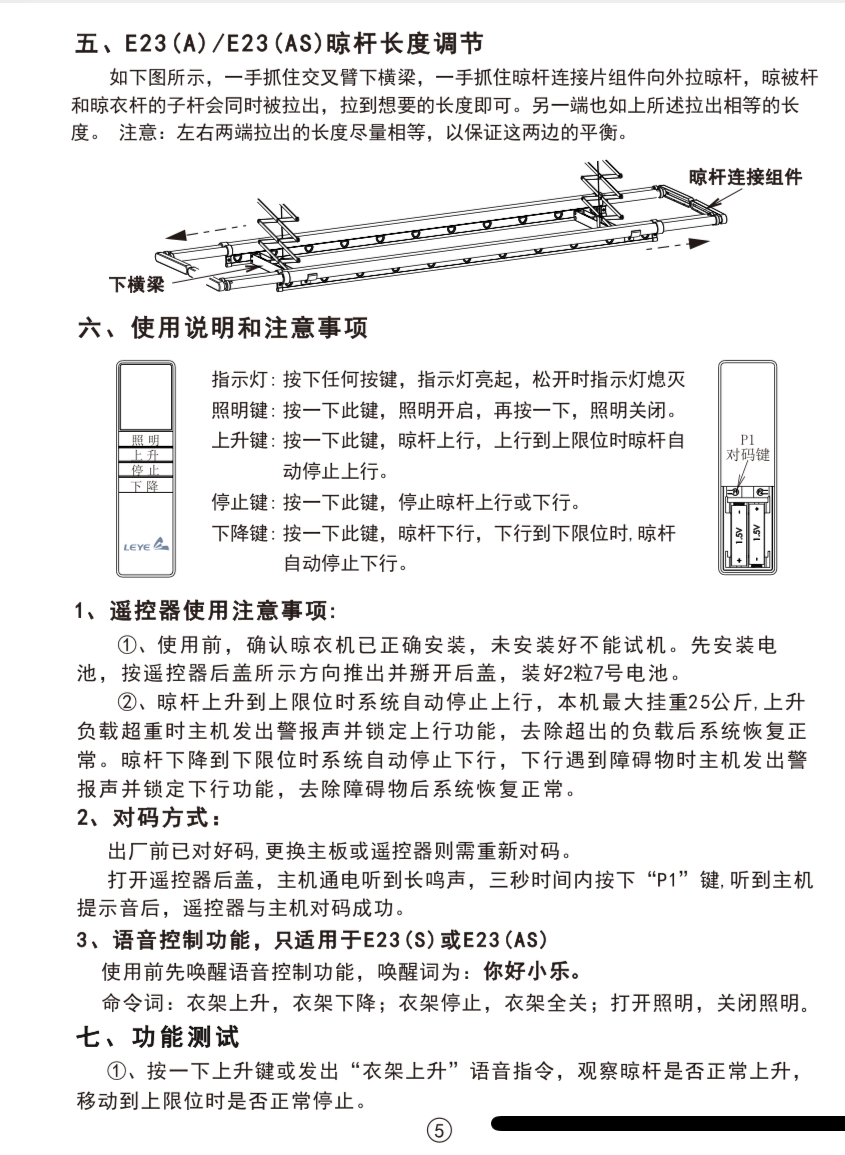 五、E23(A)/E23(AS)晾杆长度调节

如下图所示，一手抓住交叉臂下横梁，一手抓住晾杆连接片组件向外拉晾杆，晾被杆和晾衣杆的子杆会同时被拉出，拉到想要的长度即可。另一端也如上所述拉出相等的长度。 注意：左右两端拉出的长度尽量相等，以保证这两边的平衡。

晾杆连接组件

下横梁

六、使用说明和注意事项

照明
上升
停止
下降
LEYE

指示灯：按下任何按键，指示灯亮起，松开时指示灯熄灭
照明键：按一下此键，照明开启，再按一下，照明关闭。
上升键：按一下此键，晾杆上行，上行到上限位时晾杆自动停止上行。
停止键：按一下此键，停止晾杆上行或下行。
下降键：按一下此键，晾杆下行，下行到下限位时，晾杆自动停止下行。

P1
对码键
1.5V
1.5V

1、遥控器使用注意事项：

①、使用前，确认晾衣机已正确安装，未安装好不能试机。先安装电池，按遥控器后盖所示方向推出并掰开后盖，装好2粒7号电池。

②、晾杆上升到上限位时系统自动停止上行，本机最大挂重25公斤，上升负载超重时主机发出警报声并锁定上行功能，去除超出的负载后系统恢复正常。晾杆下降到下限位时系统自动停止下行，下行遇到障碍物时主机发出警报声并锁定下行功能，去除障碍物后系统恢复正常。

2、对码方式：

出厂前已对好码，更换主板或遥控器则需重新对码。

打开遥控器后盖，主机通电听到长鸣声，三秒时间内按下“P1”键，听到主机提示音后，遥控器与主机对码成功。

3、语音控制功能，只适用于E23(S)或E23(AS)

使用前先唤醒语音控制功能，唤醒词为：你好小乐。

命令词：衣架上升，衣架下降；衣架停止，衣架全关；打开照明，关闭照明。

七、功能测试

①、按一下上升键或发出“衣架上升”语音指令，观察晾杆是否正常上升，移动到上限位时是否正常停止。

⑤